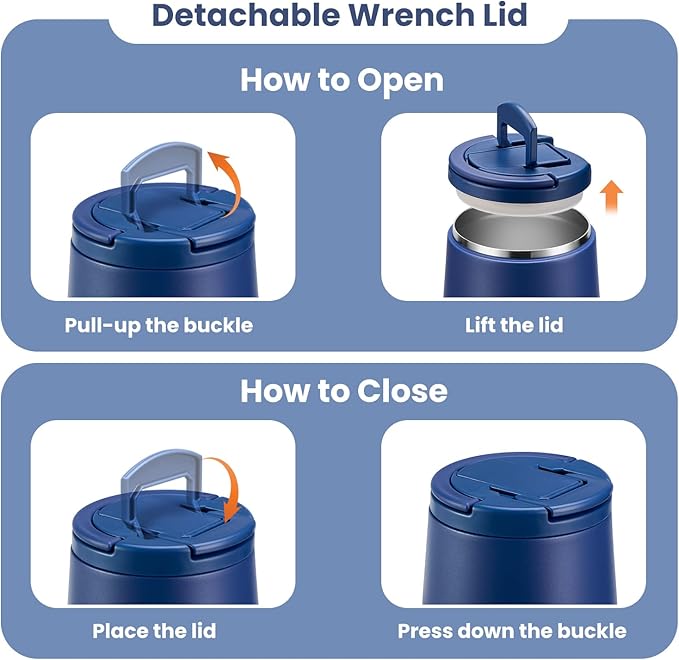 Detachable Wrench Lid

How to Open

Pull-up the buckle

Lift the lid

How to Close

Place the lid

Press down the buckle