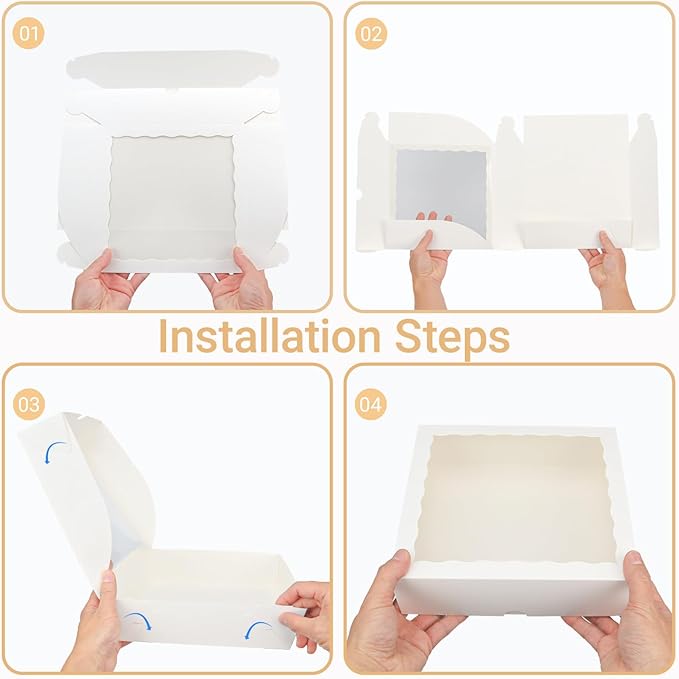 01

02

Installation Steps

03

04