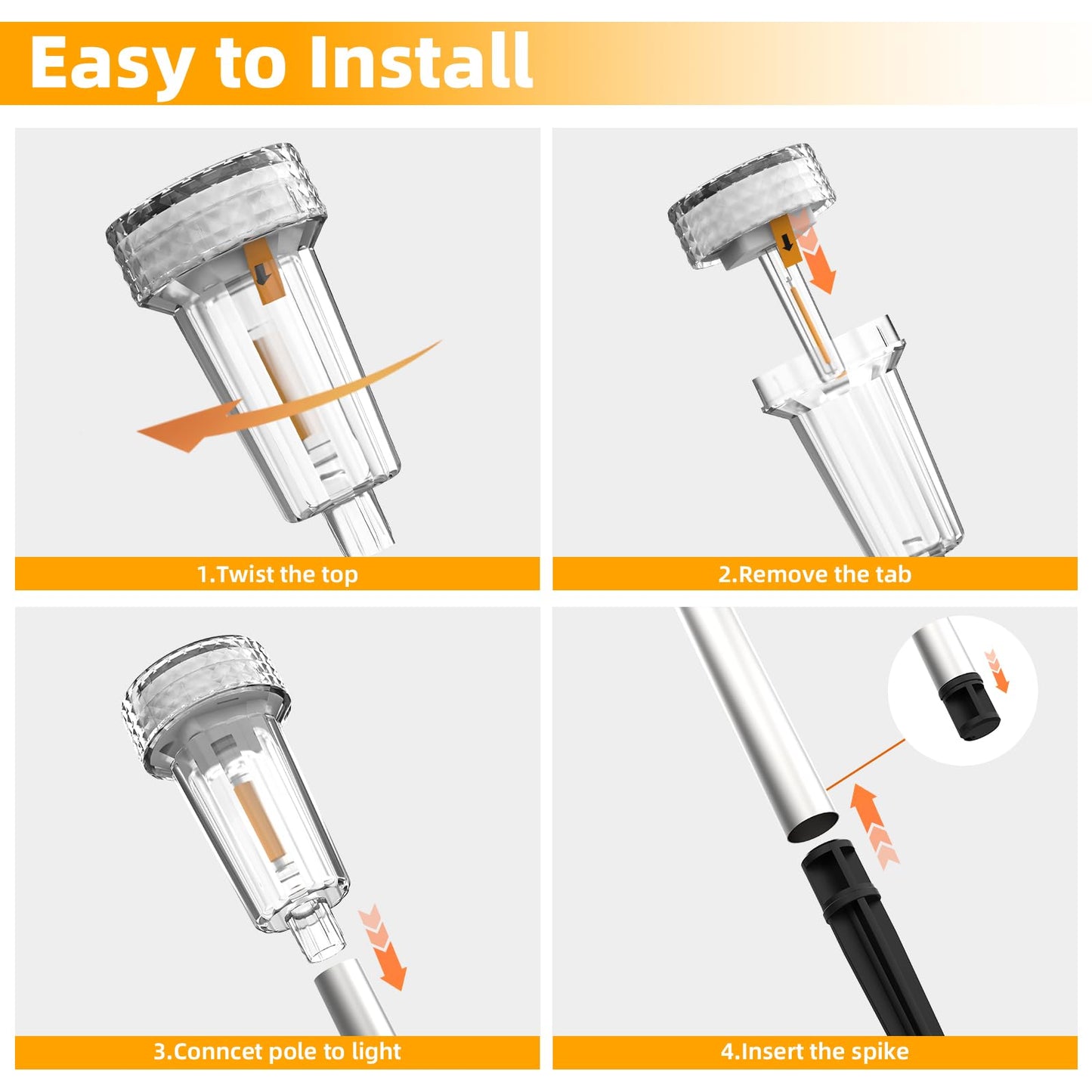 Easy to Install

1.Twist the top

2.Remove the tab

3.Conncet pole to light

4.Insert the spike