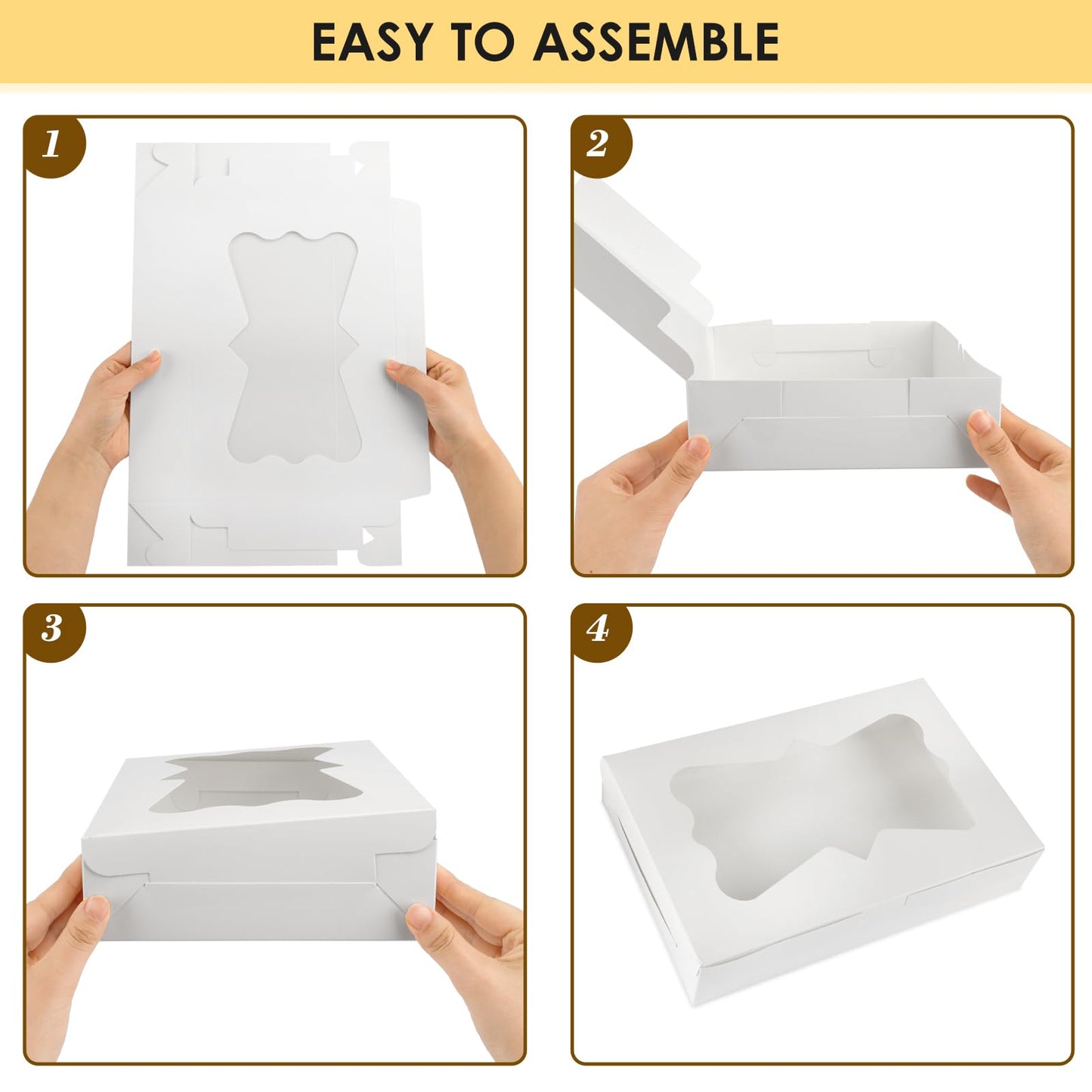 EASY TO ASSEMBLE

1

2

3

4