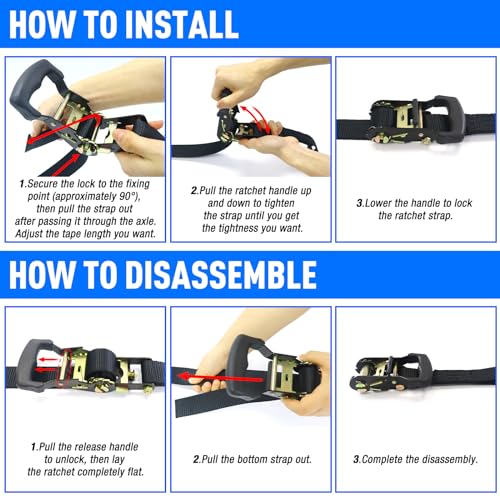 HOW TO INSTALL

1.Secure the lock to the fixing point (approximately 90°), then pull the strap out after passing it through the axle. Adjust the tape length you want.

2.Pull the ratchet handle up and down to tighten the strap until you get the tightness you want.

3.Lower the handle to lock the ratchet strap.

HOW TO DISASSEMBLE

1.Pull the release handle to unlock, then lay the ratchet completely flat.

2.Pull the bottom strap out.

3.Complete the disassembly.