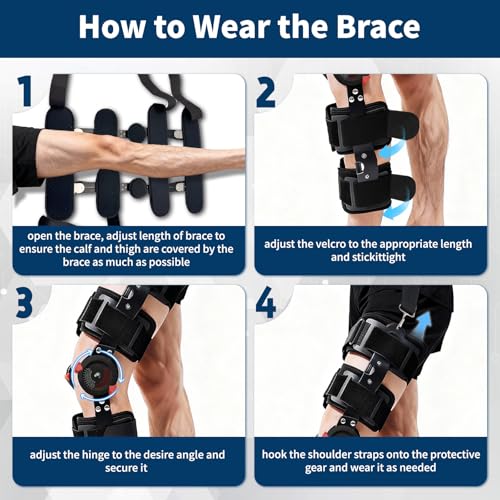 How to Wear the Brace

1

open the brace, adjust length of brace to ensure the calf and thigh are covered by the brace as much as possible

2

adjust the velcro to the appropriate length and stickittight

3

adjust the hinge to the desire angle and secure it

4

hook the shoulder straps onto the protective gear and wear it as needed