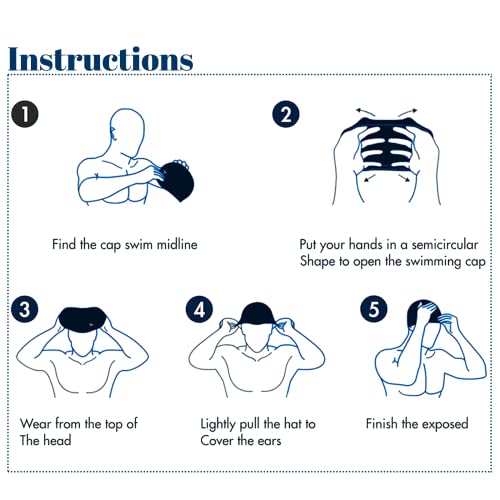 Instructions

1

Find the cap swim midline

2

Put your hands in a semicircular Shape to open the swimming cap

3

Wear from the top of The head

4

Lightly pull the hat to Cover the ears

5

Finish the exposed