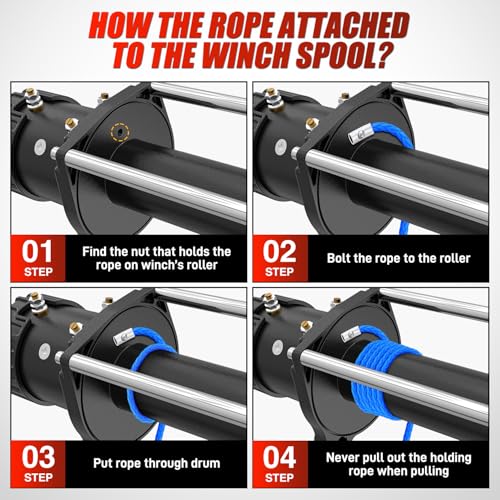 HOW THE ROPE ATTACHED TO THE WINCH SPOOL?

01 STEP
Find the nut that holds the rope on winch's roller

02 STEP
Bolt the rope to the roller

03 STEP
Put rope through drum

04 STEP
Never pull out the holding rope when pulling