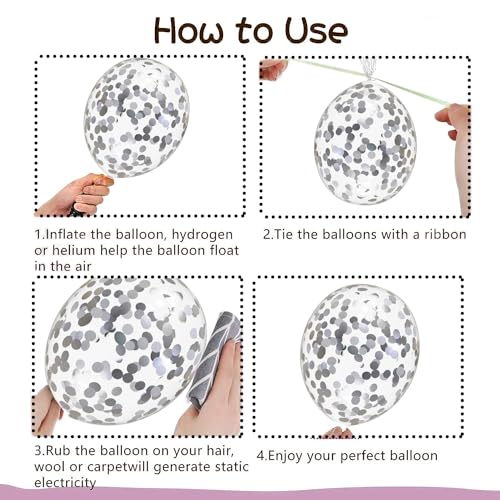 How to Use

1.Inflate the balloon, hydrogen or helium help the balloon float in the air

2.Tie the balloons with a ribbon

3.Rub the balloon on your hair, wool or carpetwill generate static electricity

4.Enjoy your perfect balloon