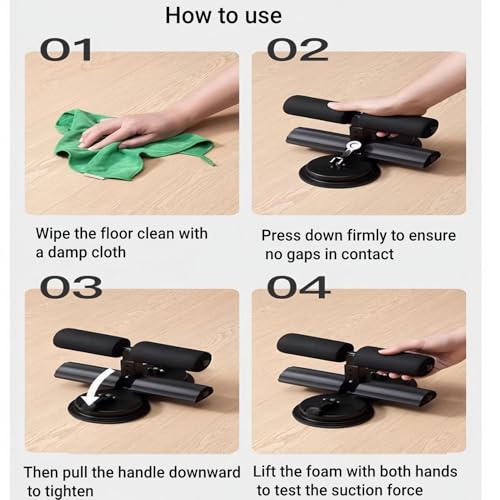 How to use

01

Wipe the floor clean with a damp cloth

02

Press down firmly to ensure no gaps in contact

03

Then pull the handle downward to tighten

04

Lift the foam with both hands to test the suction force