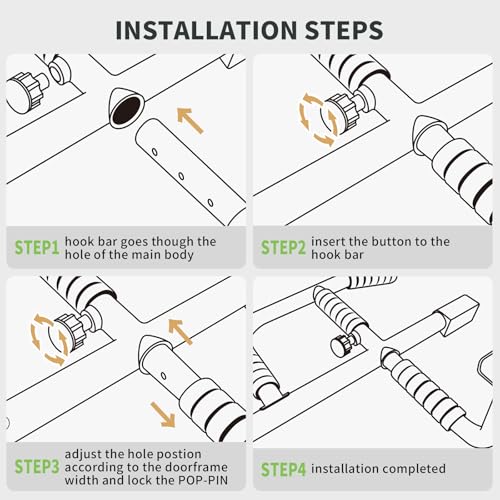 INSTALLATION STEPS

STEP1 hook bar goes though the hole of the main body

STEP2 insert the button to the hook bar

STEP3 adjust the hole postion according to the doorframe width and lock the POP-PIN

STEP4 installation completed