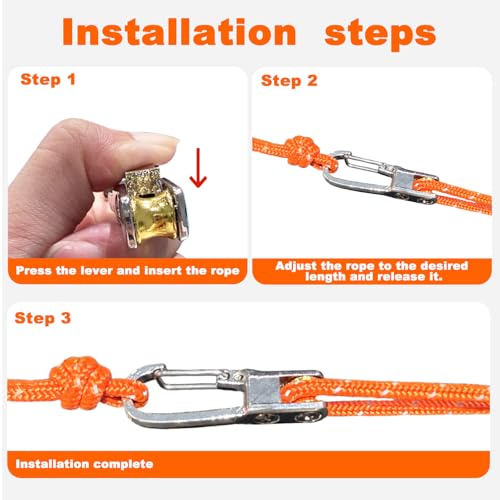 Installation steps

Step 1

Press the lever and insert the rope

Step 2

Adjust the rope to the desired length and release it.

Step 3

Installation complete