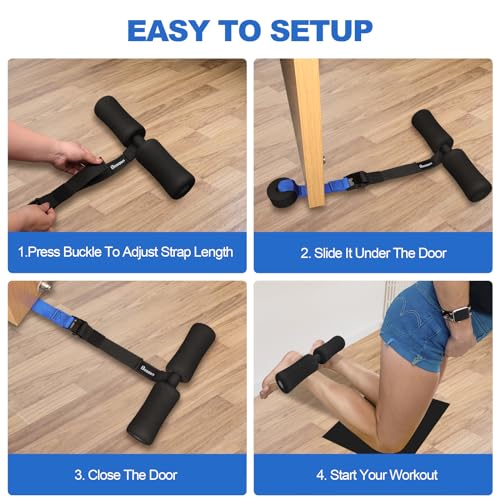 EASY TO SETUP

1.Press Buckle To Adjust Strap Length

2. Slide It Under The Door

3. Close The Door

4. Start Your Workout