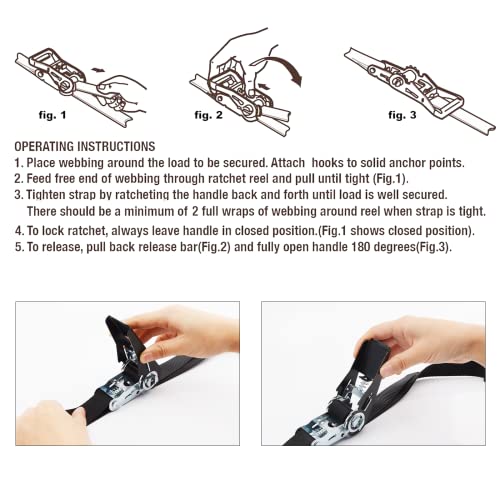 fig. 1

fig. 2

fig. 3

OPERATING INSTRUCTIONS

1. Place webbing around the load to be secured. Attach hooks to solid anchor points.
2. Feed free end of webbing through ratchet reel and pull until tight (Fig.1).
3. Tighten strap by ratcheting the handle back and forth until load is well secured. There should be a minimum of 2 full wraps of webbing around reel when strap is tight.
4. To lock ratchet, always leave handle in closed position.(Fig.1 shows closed position).
5. To release, pull back release bar(Fig.2) and fully open handle 180 degrees(Fig.3).