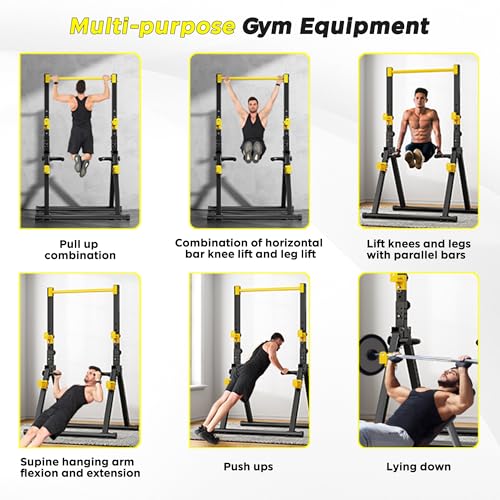 Multi-purpose Gym Equipment

Pull up combination

Combination of horizontal bar knee lift and leg lift

Lift knees and legs with parallel bars

Supine hanging arm flexion and extension

Push ups

Lying down