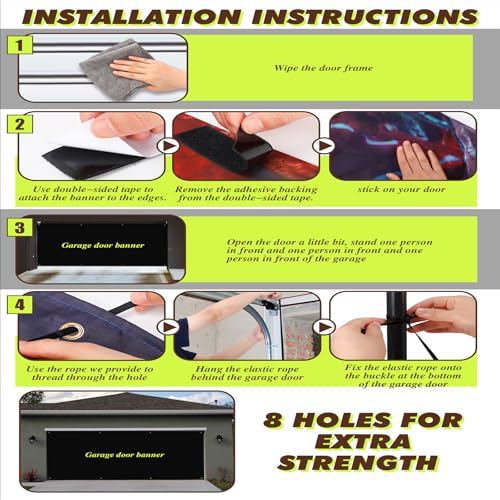 INSTALLATION INSTRUCTIONS

1

Wipe the door frame

2

Use double-sided tape to attach the banner to the edges.

Remove the adhesive backing from the double-sided tape.

stick on your door

3

Garage door banner

Open the door a little bit, stand one person in front and one person in front and one person in front of the garage

4

Use the rope we provide to thread through the hole

Hang the elastic rope behind the garage door

Fix the elastic rope onto the buckle at the bottom of the garage door

Garage door banner

8 HOLES FOR EXTRA STRENGTH