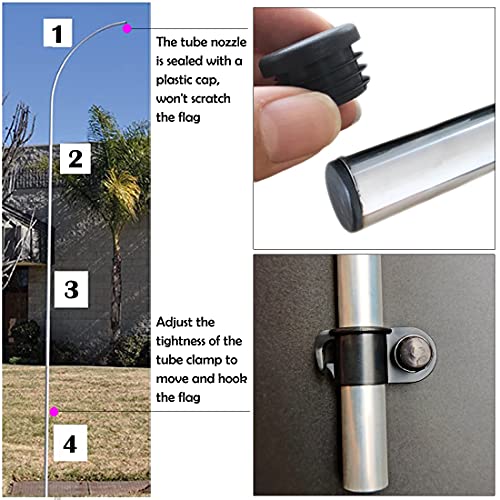 1

2

3

4

The tube nozzle is sealed with a plastic cap, won't scratch the flag

Adjust the tightness of the tube clamp to move and hook the flag