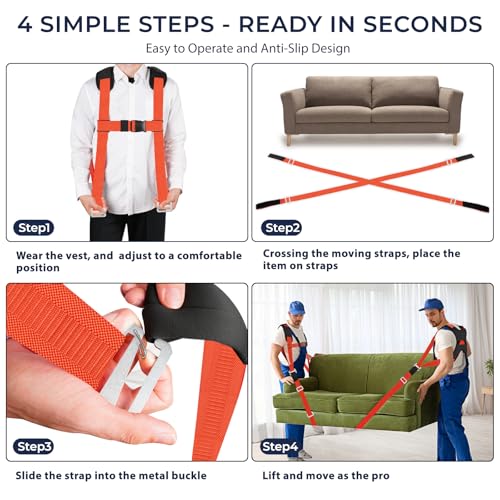 4 SIMPLE STEPS - READY IN SECONDS

Easy to Operate and Anti-Slip Design

Step1

Wear the vest, and adjust to a comfortable position

Step2

Crossing the moving straps, place the item on straps

Step3

Slide the strap into the metal buckle

Step4

Lift and move as the pro