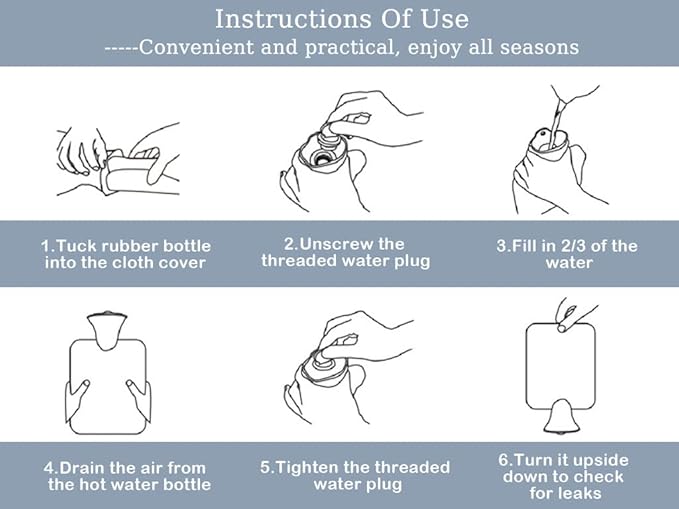 Instructions Of Use

-----Convenient and practical, enjoy all seasons

1.Tuck rubber bottle into the cloth cover

2.Unscrew the threaded water plug

3.Fill in 2/3 of the water

4.Drain the air from the hot water bottle

5.Tighten the threaded water plug

6.Turn it upside down to check for leaks