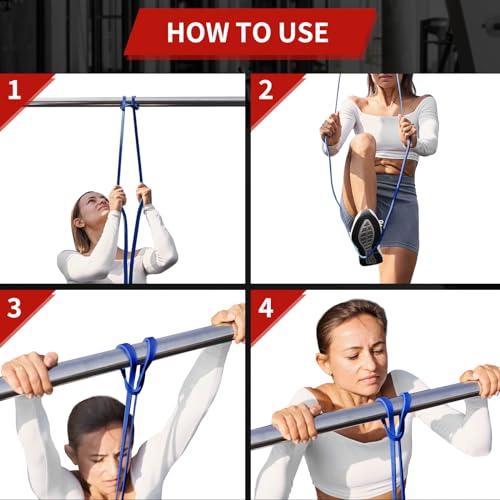 HOW TO USE

1

2

3

4