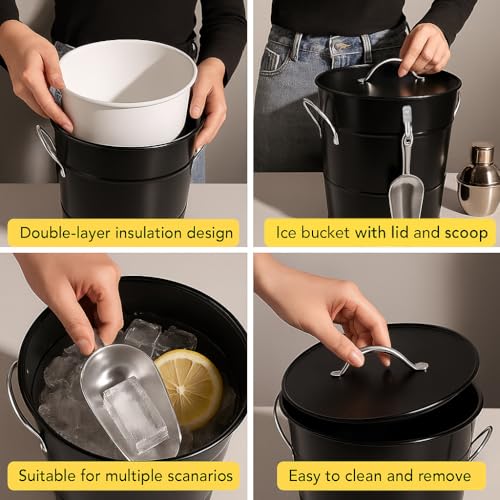 Double-layer insulation design

Ice bucket with lid and scoop

Suitable for multiple scanarios

Easy to clean and remove