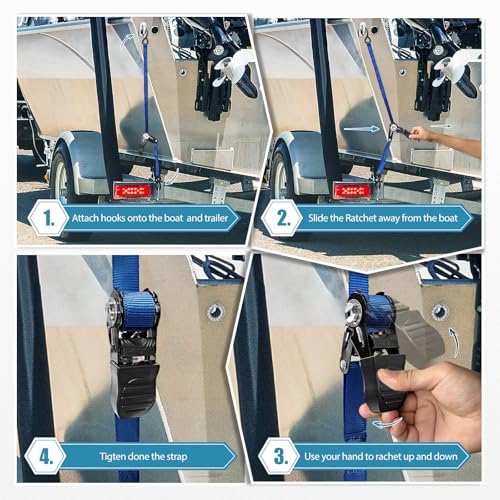 1. Attach hooks onto the boat  and trailer

2. Slide the Ratchet away from the boat

4. Tigten done the strap

3. Use your hand to rachet up and down