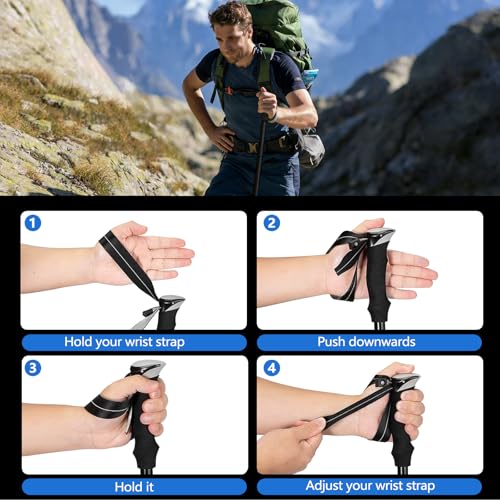 1
Hold your wrist strap

2
Push downwards

3
Hold it

4
Adjust your wrist strap