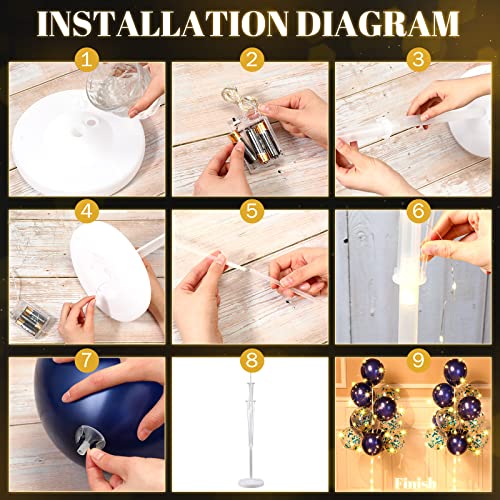 INSTALLATION DIAGRAM

1

2

3

4

5

6

7

8

9

Finish