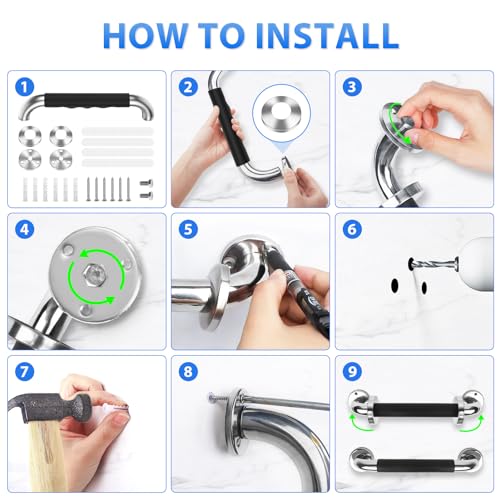 HOW TO INSTALL

1

2

3

4

5

6

7

8

9