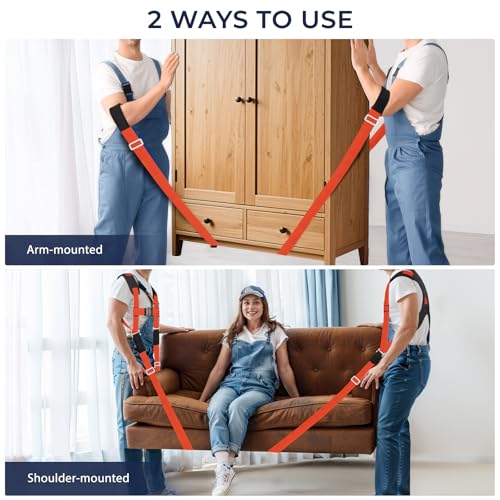 2 WAYS TO USE

Arm-mounted

Shoulder-mounted