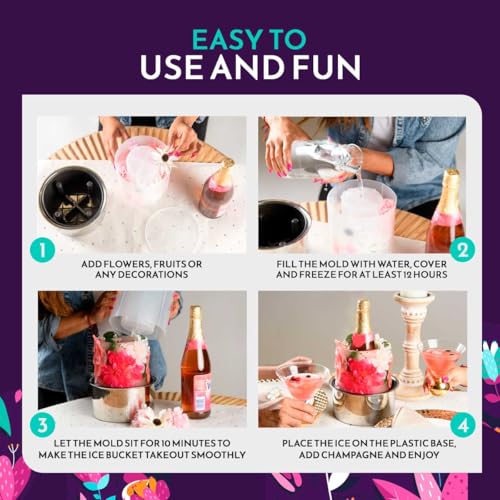 EASY TO
USE AND FUN

1

ADD FLOWERS, FRUITS OR ANY DECORATIONS

2

FILL THE MOLD WITH WATER, COVER AND FREEZE FOR AT LEAST 12 HOURS

3

LET THE MOLD SIT FOR 10 MINUTES TO MAKE THE ICE BUCKET TAKEOUT SMOOTHLY

4

PLACE THE ICE ON THE PLASTIC BASE, ADD CHAMPAGNE AND ENJOY