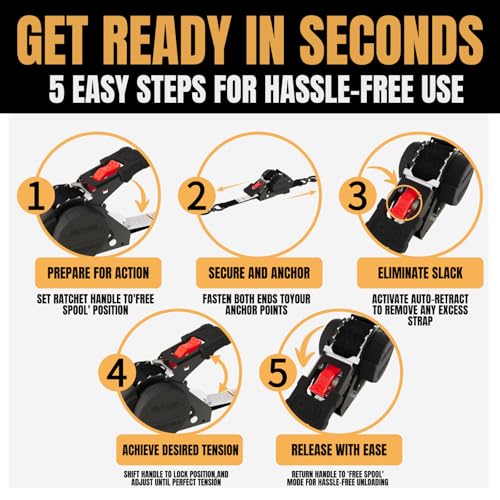 GET READY IN SECONDS
5 EASY STEPS FOR HASSLE-FREE USE

1
PREPARE FOR ACTION
SET RATCHET HANDLE TO'FREE SPOOL' POSITION

2
SECURE AND ANCHOR
FASTEN BOTH ENDS TOYOUR ANCHOR POINTS

3
ELIMINATE SLACK
ACTIVATE AUTO-RETRACT TO REMOVE ANY EXCESS STRAP

4
ACHIEVE DESIRED TENSION
SHIFT HANDLE TO LOCK POSITION,AND ADJUST UNTIL PERFECT TENSION

5
RELEASE WITH EASE
RETURN HANDLE TO 'FREE SPOOL' MODE FOR HASSLE-FREE UNLOADING