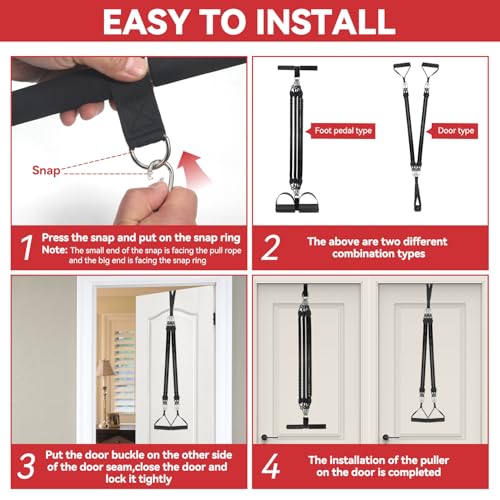 EASY TO INSTALL

Snap

1 Press the snap and put on the snap ring
Note: The small end of the snap is facing the pull rope and the big end is facing the snap ring

Foot pedal type

Door type

2 The above are two different combination types

3 Put the door buckle on the other side of the door seam,close the door and lock it tightly

4 The installation of the puller on the door is completed