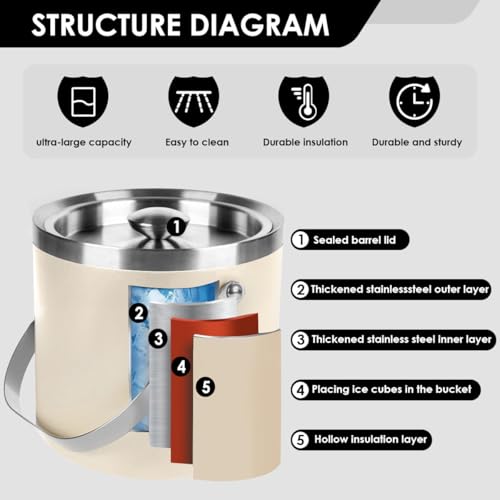 STRUCTURE DIAGRAM

ultra-large capacity

Easy to clean

Durable insulation

Durable and sturdy

1

2

3

4

5

1 Sealed barrel lid

2 Thickened stainlesssteel outer layer

3 Thickened stainless steel inner layer

4 Placing ice cubes in the bucket

5 Hollow insulation layer