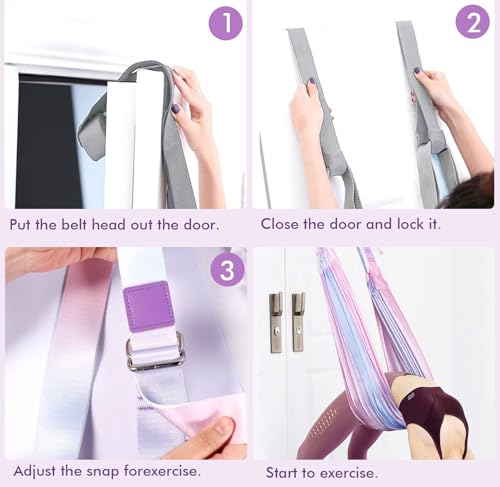 1

Put the belt head out the door.

2

Close the door and lock it.

3

Adjust the snap forexercise.

Start to exercise.