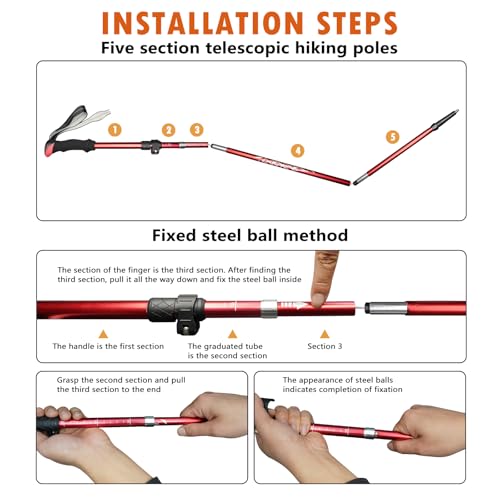 INSTALLATION STEPS
Five section telescopic hiking poles

1
2
3
4
5

Fixed steel ball method

The section of the finger is the third section. After finding the third section, pull it all the way down and fix the steel ball inside

The handle is the first section

The graduated tube is the second section

Section 3

Grasp the second section and pull the third section to the end

The appearance of steel balls indicates completion of fixation