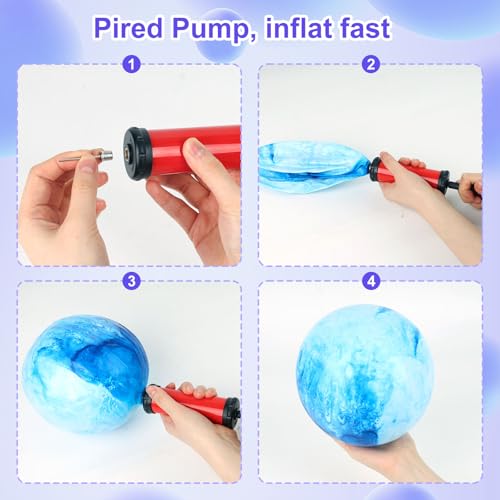 Pired Pump, inflat fast

1

2

3

4