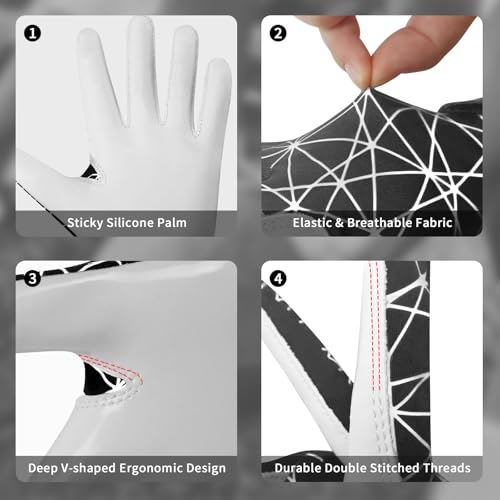 1
Sticky Silicone Palm

2
Elastic & Breathable Fabric

3
Deep V-shaped Ergonomic Design

4
Durable Double Stitched Threads