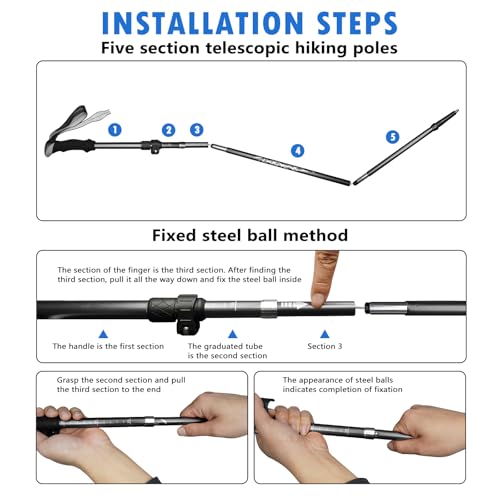 INSTALLATION STEPS

Five section telescopic hiking poles

1 2 3 4 5

Fixed steel ball method

The section of the finger is the third section. After finding the third section, pull it all the way down and fix the steel ball inside

The handle is the first section

The graduated tube is the second section

Section 3

Grasp the second section and pull the third section to the end

The appearance of steel balls indicates completion of fixation