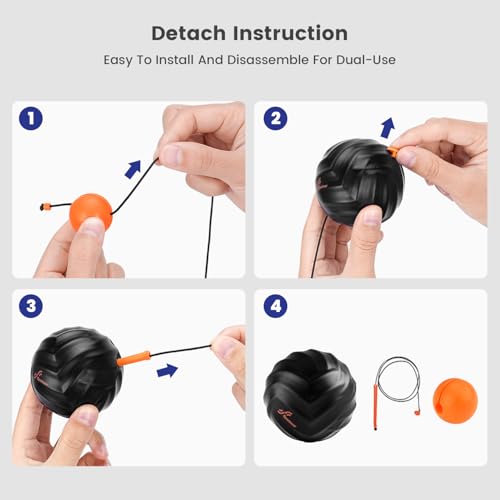 Detach Instruction

Easy To Install And Disassemble For Dual-Use

1

2

3

4