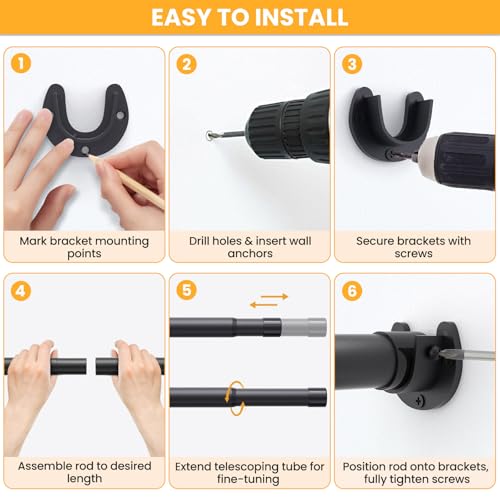 EASY TO INSTALL

1
Mark bracket mounting points

2
Drill holes & insert wall anchors

3
Secure brackets with screws

4
Assemble rod to desired length

5
Extend telescoping tube for fine-tuning

6
Position rod onto brackets, fully tighten screws