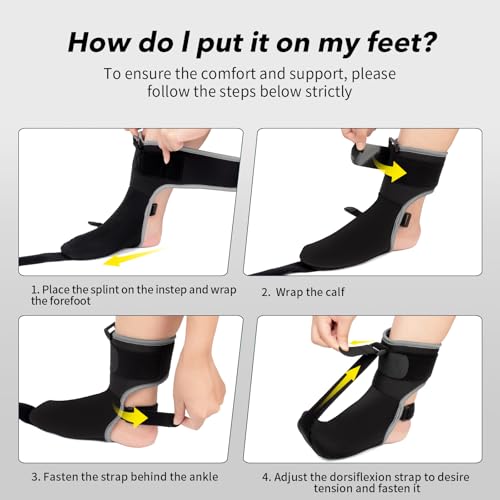 How do I put it on my feet?

To ensure the comfort and support, please follow the steps below strictly

1. Place the splint on the instep and wrap the forefoot

2. Wrap the calf

3. Fasten the strap behind the ankle

4. Adjust the dorsiflexion strap to desire tension and fasten it