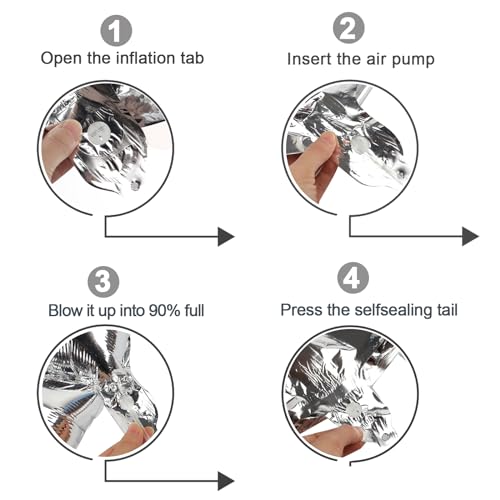 1
Open the inflation tab

2
Insert the air pump

3
Blow it up into 90% full

4
Press the selfsealing tail