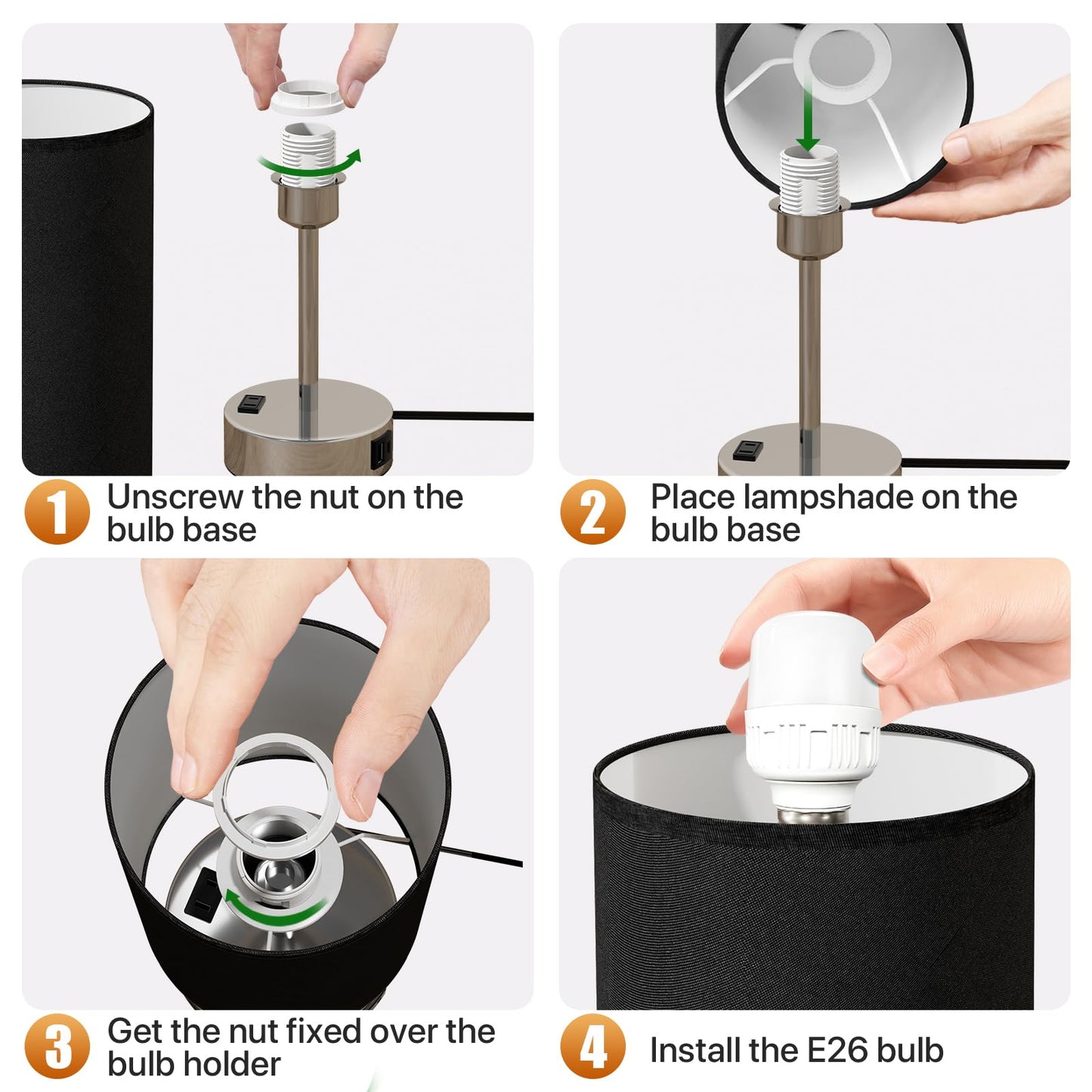 1 Unscrew the nut on the bulb base

2 Place lampshade on the bulb base

3 Get the nut fixed over the bulb holder

4 Install the E26 bulb