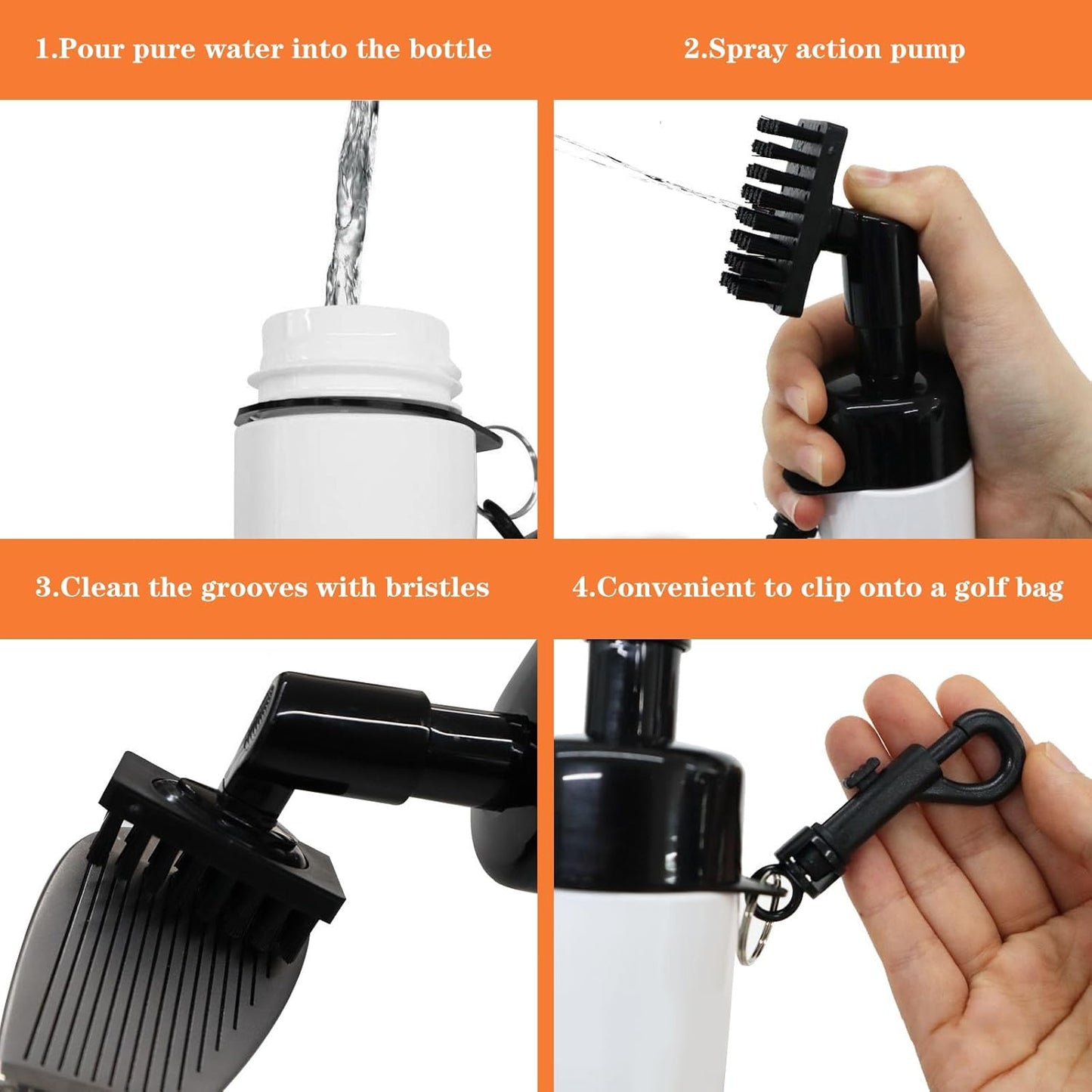 1.Pour pure water into the bottle

2.Spray action pump

3.Clean the grooves with bristles

4.Convenient to clip onto a golf bag