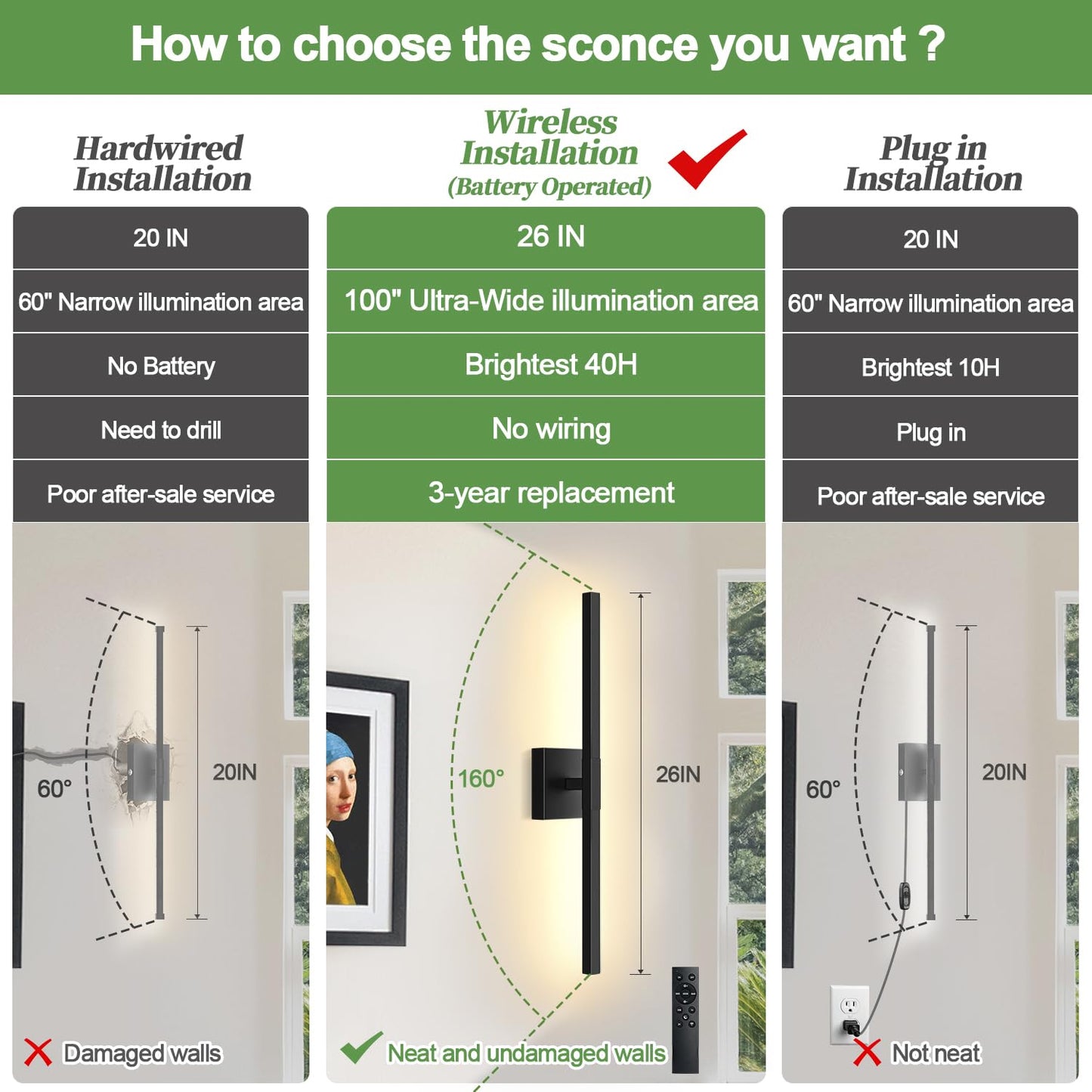 How to choose the sconce you want ?

Hardwired Installation

20 IN

60" Narrow illumination area

No Battery

Need to drill

Poor after-sale service

60°

20IN

Damaged walls

Wireless Installation (Battery Operated)

26 IN

100" Ultra-Wide illumination area

Brightest 40H

No wiring

3-year replacement

160°

26IN

Neat and undamaged walls

Plug in Installation

20 IN

60" Narrow illumination area

Brightest 10H

Plug in

Poor after-sale service

60°

20IN

Not neat