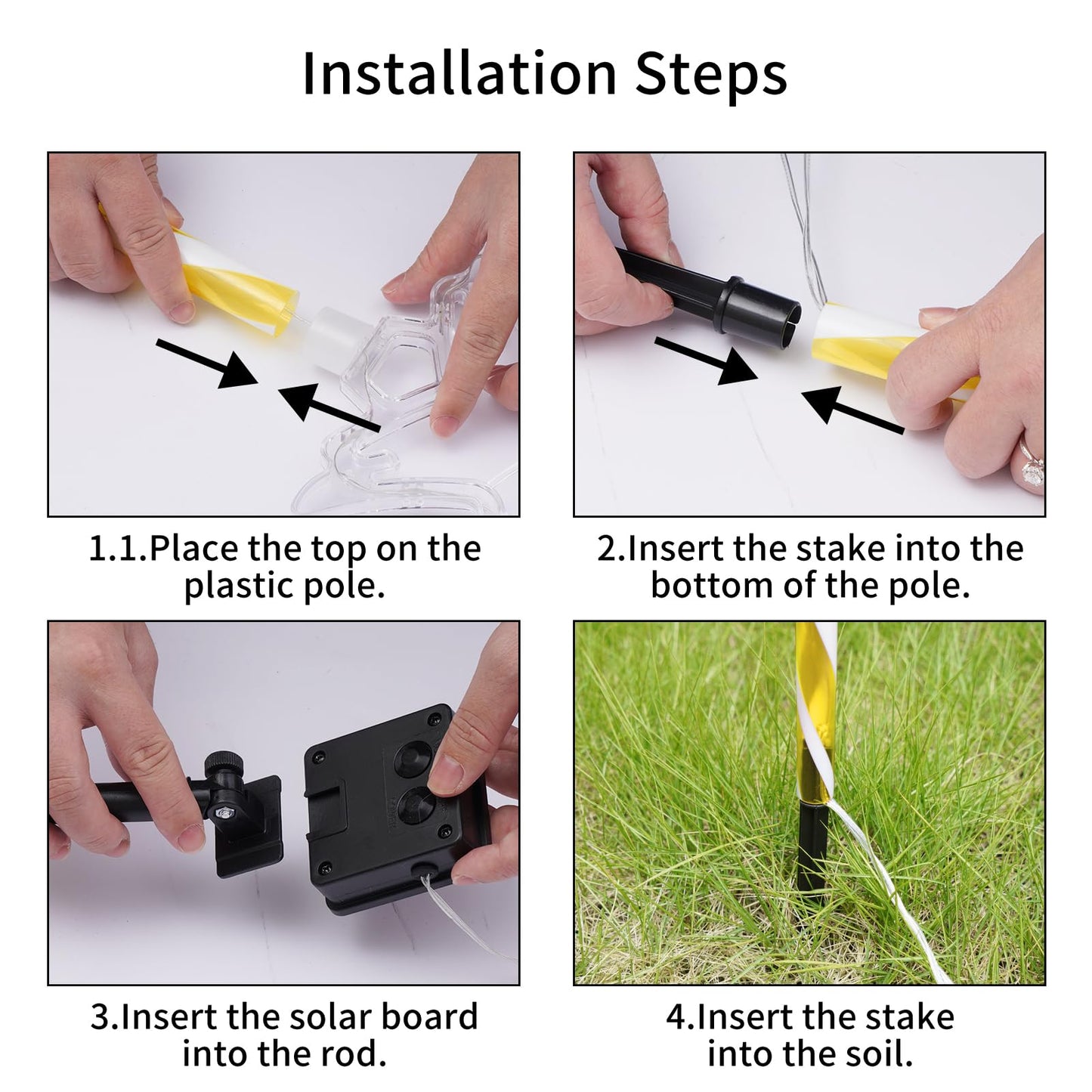 Installation Steps

1.1.Place the top on the plastic pole.

2.Insert the stake into the bottom of the pole.

3.Insert the solar board into the rod.

4.Insert the stake into the soil.