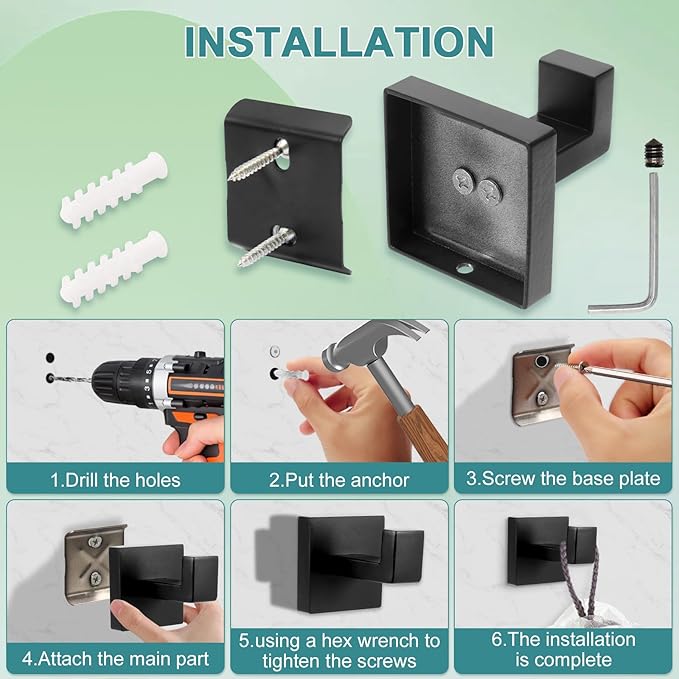 INSTALLATION

1.Drill the holes

2.Put the anchor

3.Screw the base plate

4.Attach the main part

5.using a hex wrench to tighten the screws

6.The installation is complete