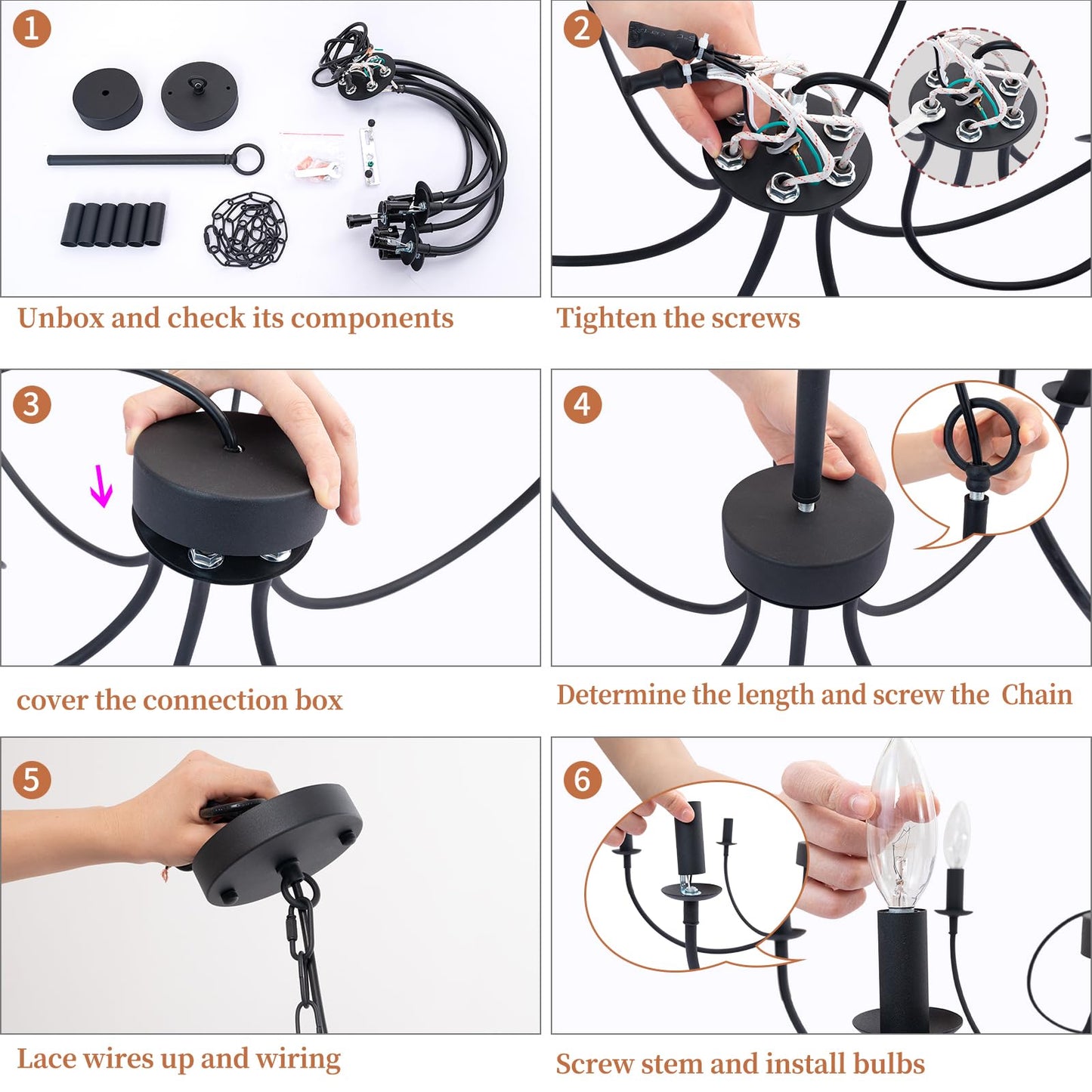 1

Unbox and check its components

2

Tighten the screws

3

cover the connection box

4

Determine the length and screw the Chain

5

Lace wires up and wiring

6

Screw stem and install bulbs