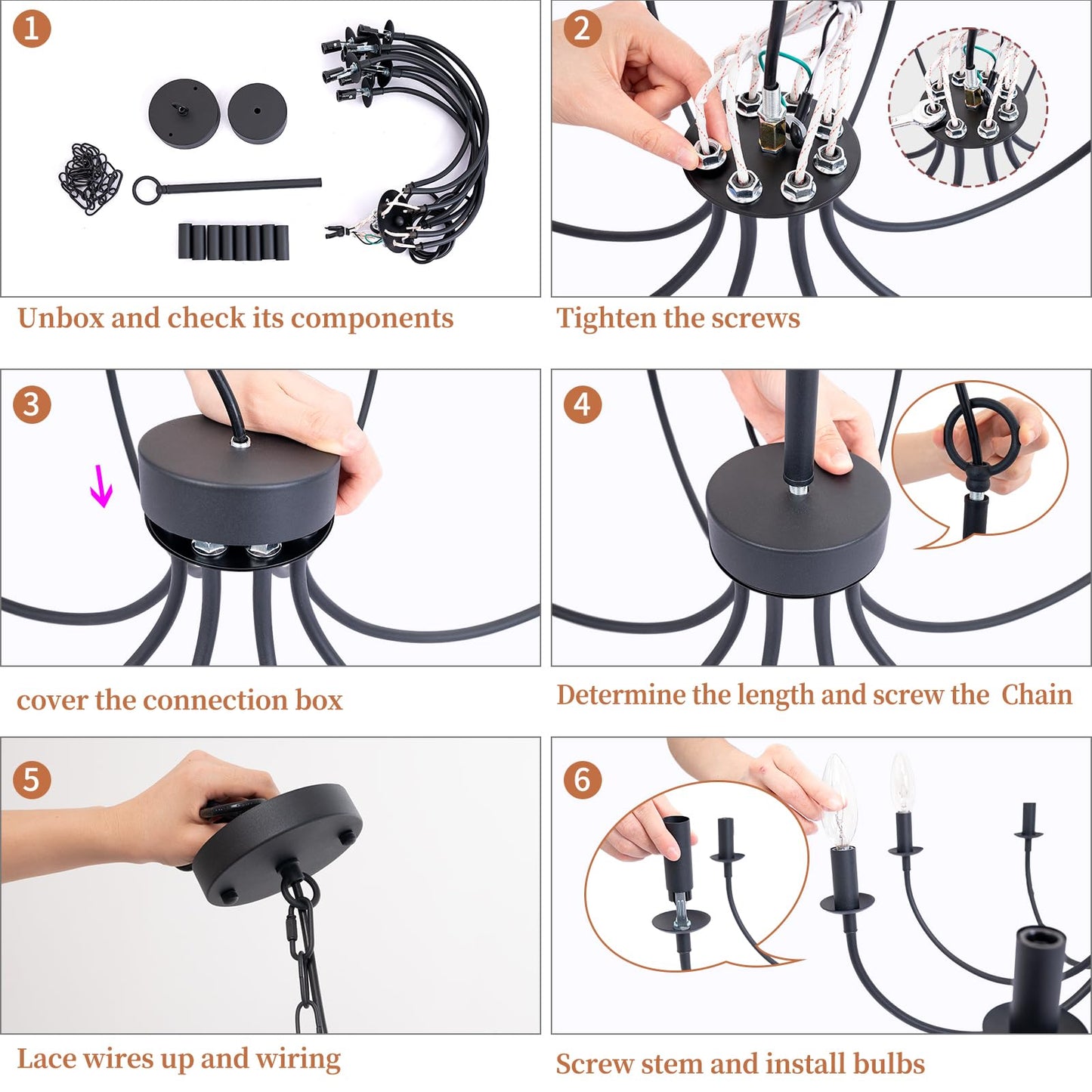 1

Unbox and check its components

2

Tighten the screws

3

cover the connection box

4

Determine the length and screw the Chain

5

Lace wires up and wiring

6

Screw stem and install bulbs