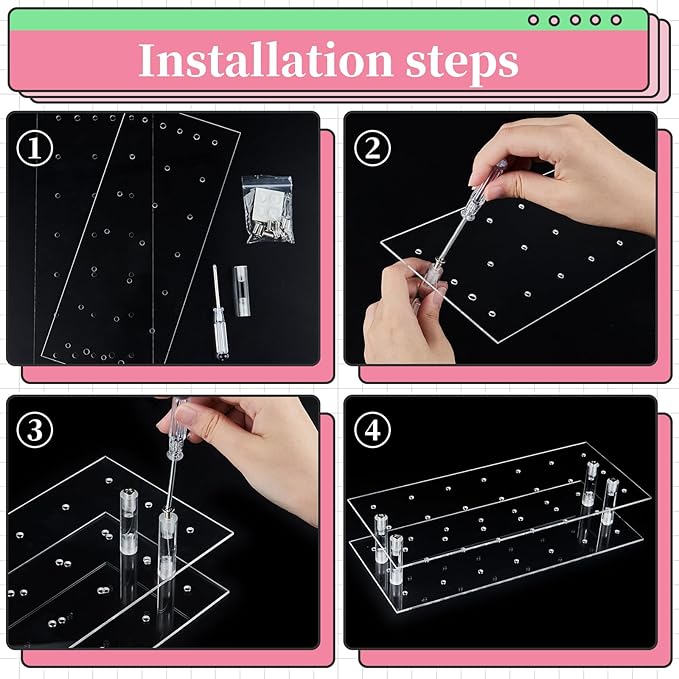 Installation steps

①

②

③

④