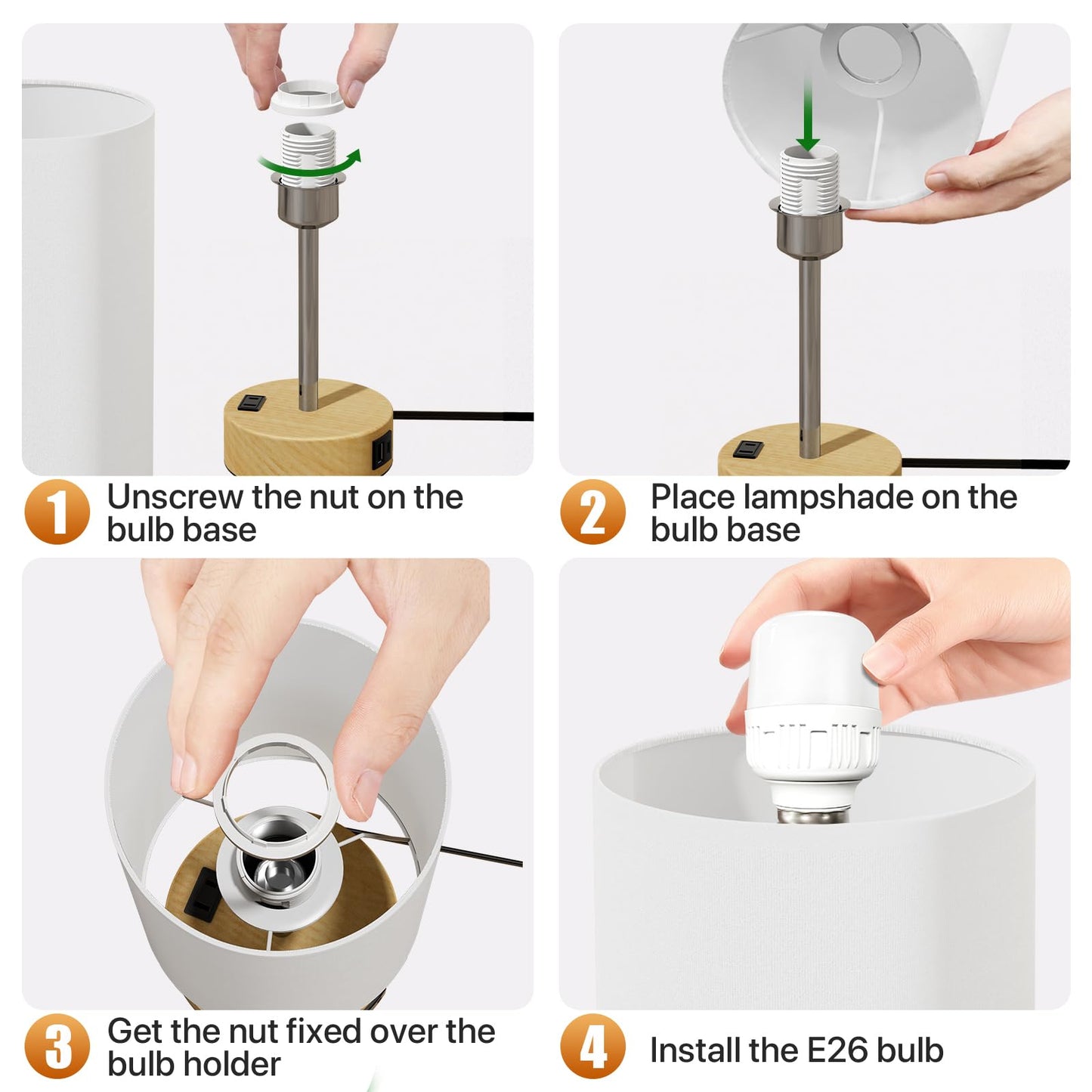 1 Unscrew the nut on the bulb base

2 Place lampshade on the bulb base

3 Get the nut fixed over the bulb holder

4 Install the E26 bulb