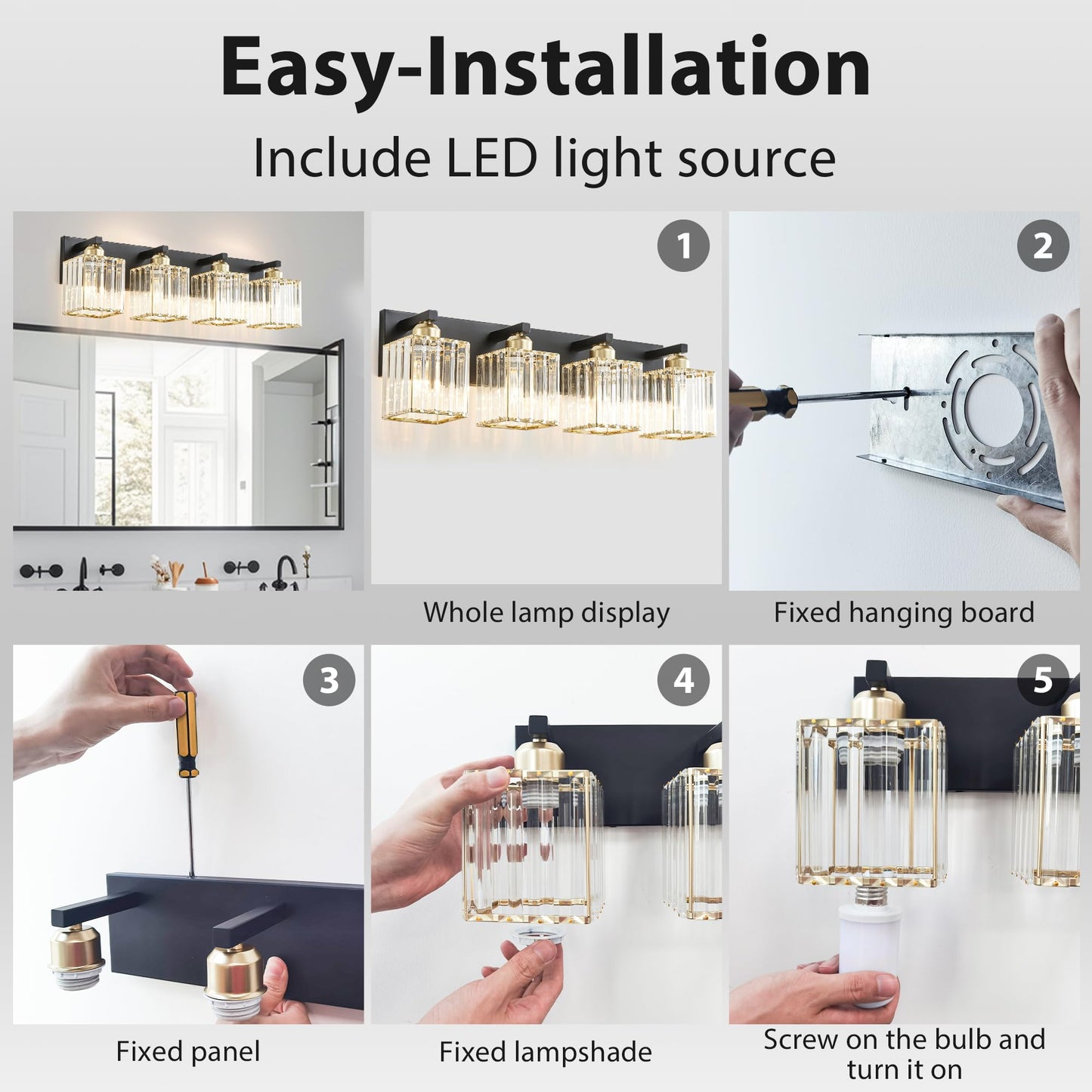 Easy-Installation

Include LED light source

1

Whole lamp display

2

Fixed hanging board

3

Fixed panel

4

Fixed lampshade

5

Screw on the bulb and turn it on