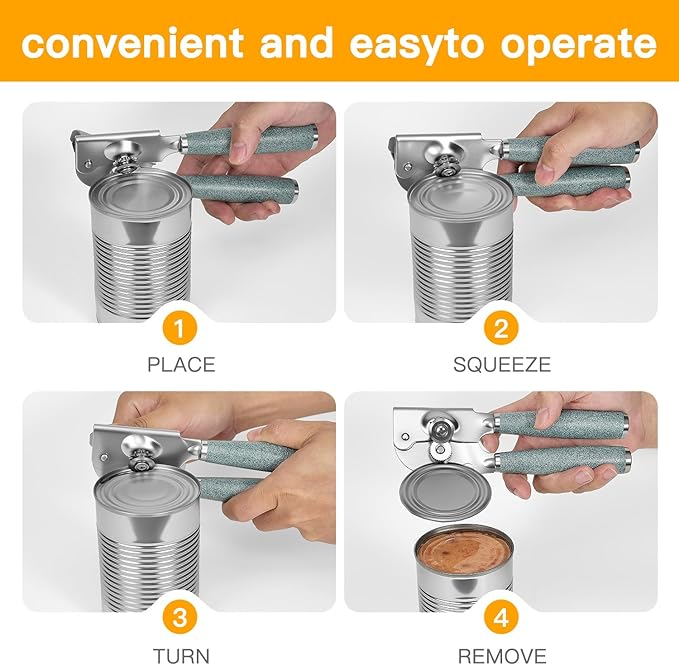 convenient and easyto operate

1
PLACE

2
SQUEEZE

3
TURN

4
REMOVE